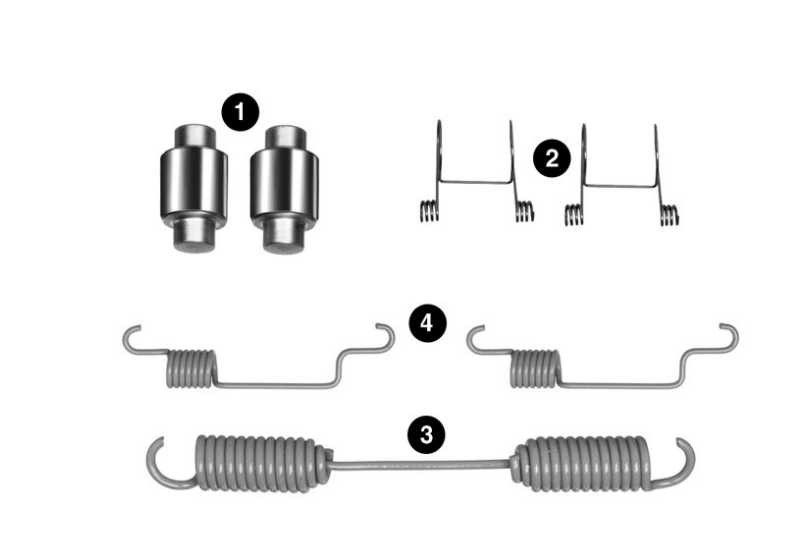 1
2
4
3